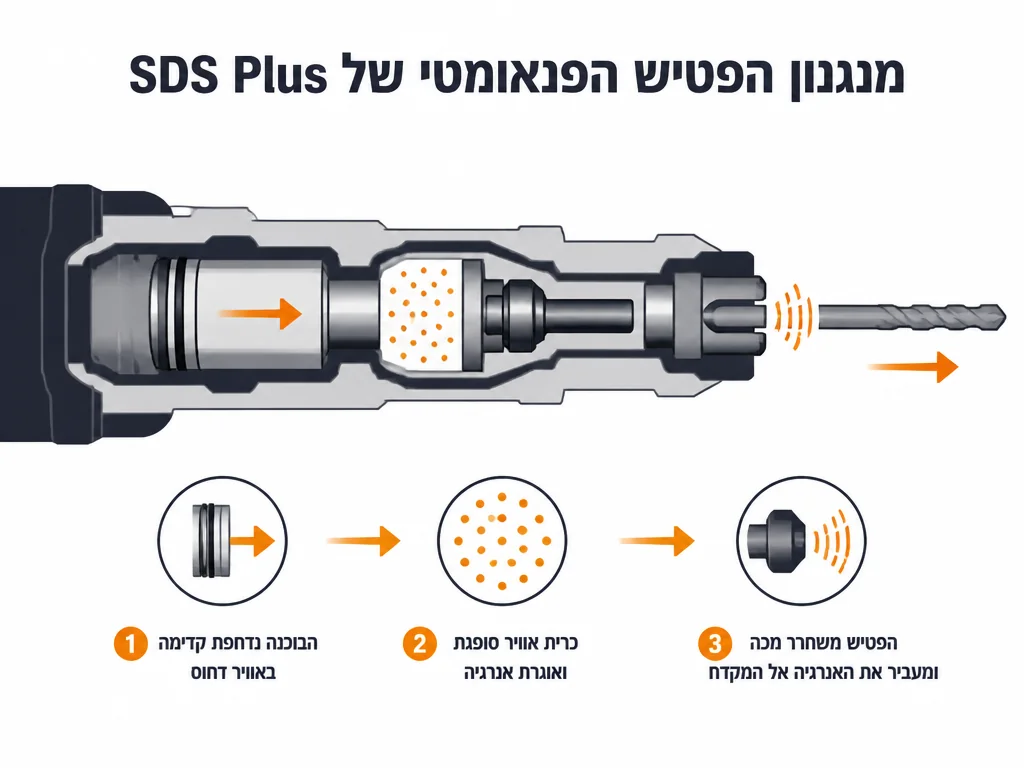 מנגנון הפטיש הפנאומטי של SDS Plus

1 הבוכנה נדחפת קדימה באוויר דחוס

2 כרית אוויר סופגת ואוגרת אנרגיה

3 הפטיש משחרר מכה ומעביר את האנרגיה אל המקדח